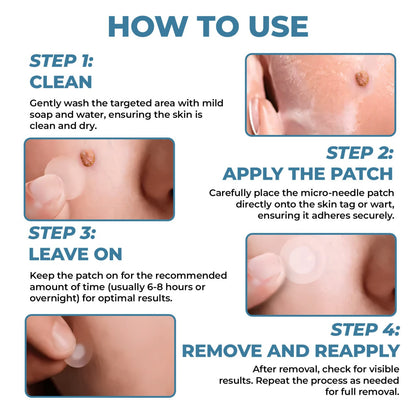 HOW TO USE

STEP 1:
CLEAN

Gently wash the targeted area with mild soap and water, ensuring the skin is clean and dry.

STEP 2:
APPLY THE PATCH

Carefully place the micro-needle patch directly onto the skin tag or wart, ensuring it adheres securely.

STEP 3:
LEAVE ON

Keep the patch on for the recommended amount of time (usually 6-8 hours or overnight) for optimal results.

STEP 4:
REMOVE AND REAPPLY

After removal, check for visible results. Repeat the process as needed for full removal.