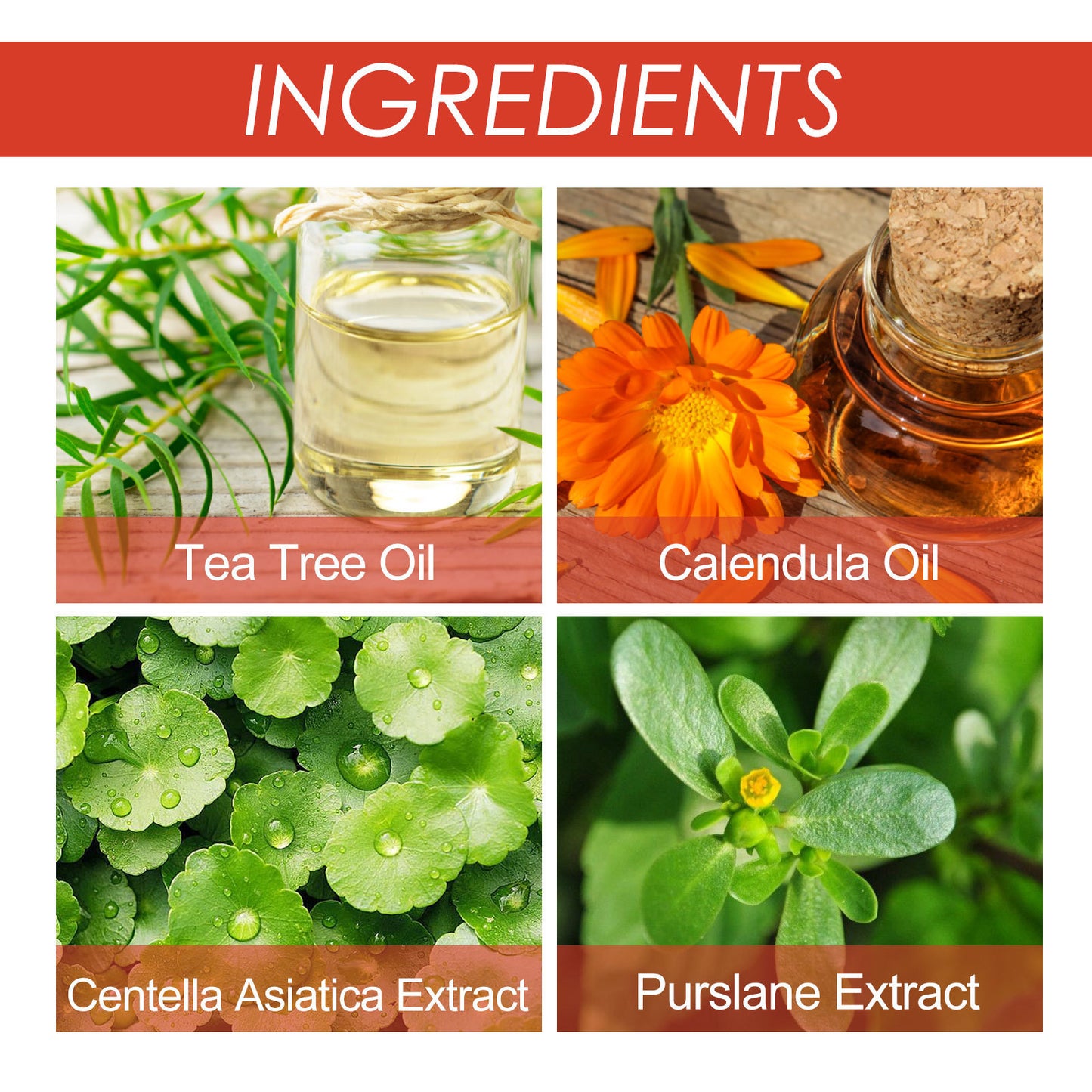 INGREDIENTS

Tea Tree Oil

Calendula Oil

Centella Asiatica Extract

Purslane Extract