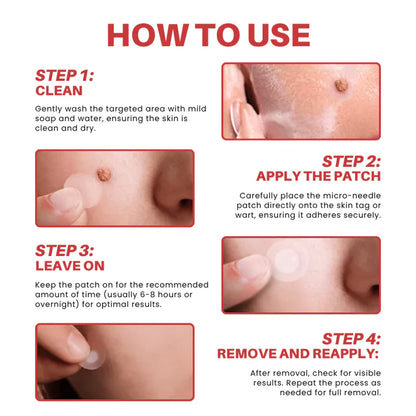 HOW TO USE

STEP 1:
CLEAN

Gently wash the targeted area with mild soap and water, ensuring the skin is clean and dry.

STEP 2:
APPLY THE PATCH

Carefully place the micro-needle patch directly onto the skin tag or wart, ensuring it adheres securely.

STEP 3:
LEAVE ON

Keep the patch on for the recommended amount of time (usually 6-8 hours or overnight) for optimal results.

STEP 4:
REMOVE AND REAPPLY:

After removal, check for visible results. Repeat the process as needed for full removal.