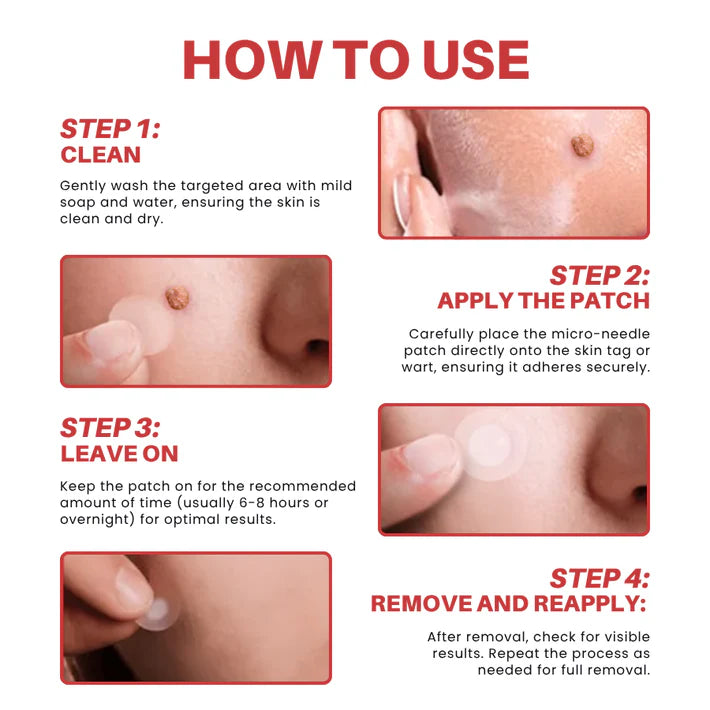 HOW TO USE

STEP 1:
CLEAN

Gently wash the targeted area with mild soap and water, ensuring the skin is clean and dry.

STEP 2:
APPLY THE PATCH

Carefully place the micro-needle patch directly onto the skin tag or wart, ensuring it adheres securely.

STEP 3:
LEAVE ON

Keep the patch on for the recommended amount of time (usually 6-8 hours or overnight) for optimal results.

STEP 4:
REMOVE AND REAPPLY:

After removal, check for visible results. Repeat the process as needed for full removal.